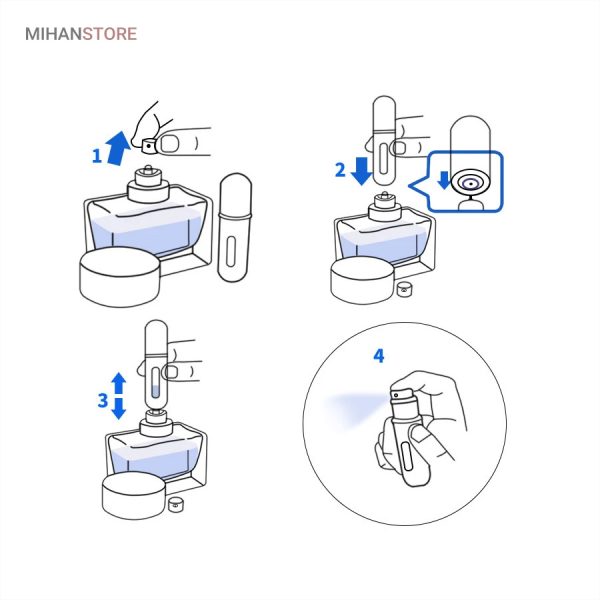 MIHANSTORE

1

2

3

4