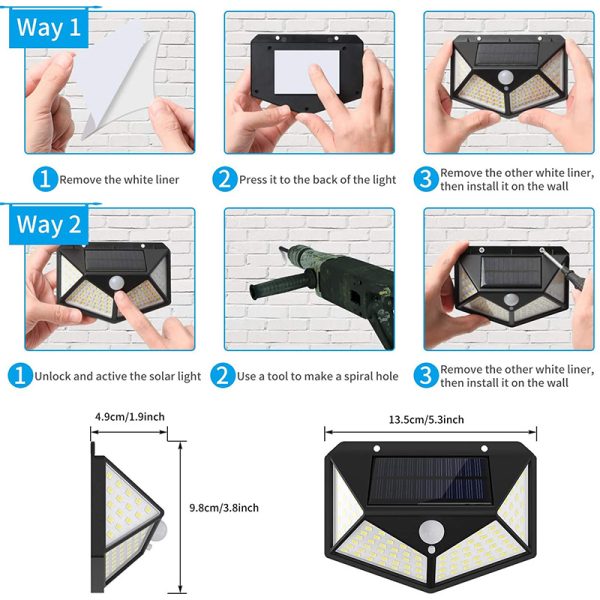 Way 1

1 Remove the white liner

2 Press it to the back of the light

3 Remove the other white liner, then install it on the wall

Way 2

1 Unlock and active the solar light

2 Use a tool to make a spiral hole

3 Remove the other white liner, then install it on the wall

4.9cm/1.9inch

9.8cm/3.8inch

13.5cm/5.3inch