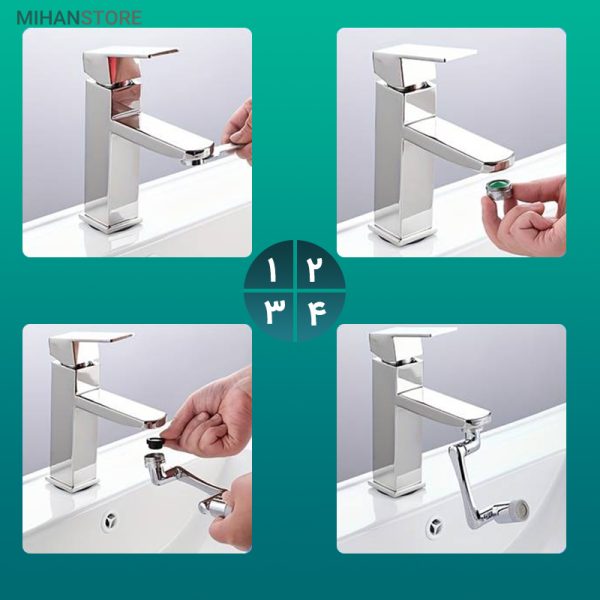 MIHANSTORE

۱ ۲
۳ ۴