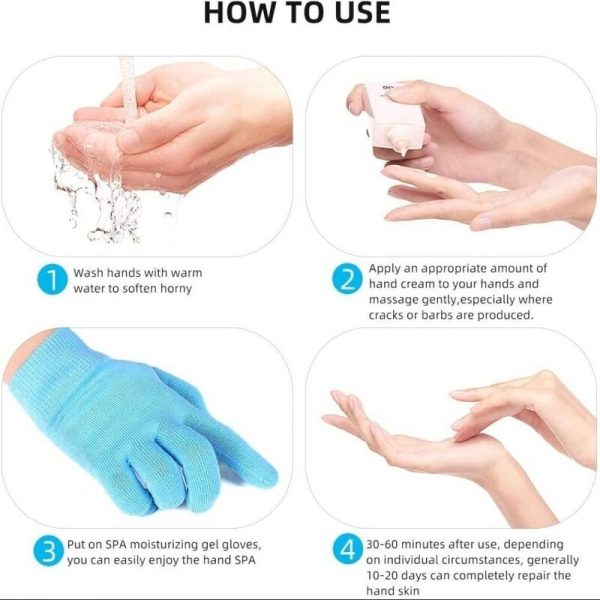 HOW TO USE

1 Wash hands with warm water to soften horny

2 Apply an appropriate amount of hand cream to your hands and massage gently,especially where cracks or barbs are produced.

3 Put on SPA moisturizing gel gloves, you can easily enjoy the hand SPA

4 30-60 minutes after use, depending on individual circumstances, generally 10-20 days can completely repair the hand skin